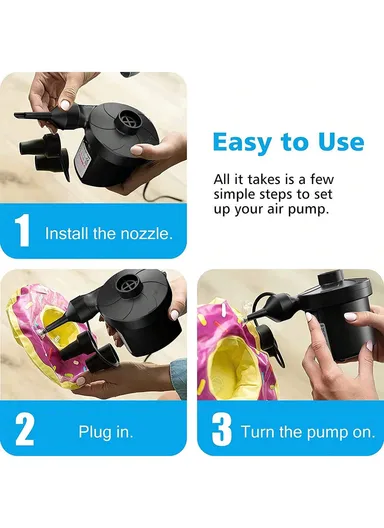 Easy to Use

All it takes is a few simple steps to set up your air pump.

1 Install the nozzle.

2 Plug in.

3 Turn the pump on.