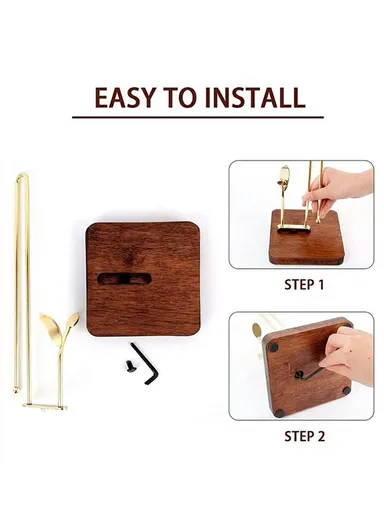 EASY TO INSTALL

STEP 1

STEP 2