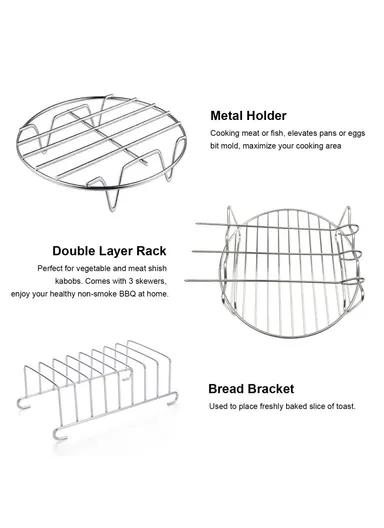 Metal Holder
Cooking meat or fish, elevates pans or eggs bit mold, maximize your cooking area

Double Layer Rack
Perfect for vegetable and meat shish kabobs. Comes with 3 skewers, enjoy your healthy non-smoke BBQ at home.

Bread Bracket
Used to place freshly baked slice of toast.