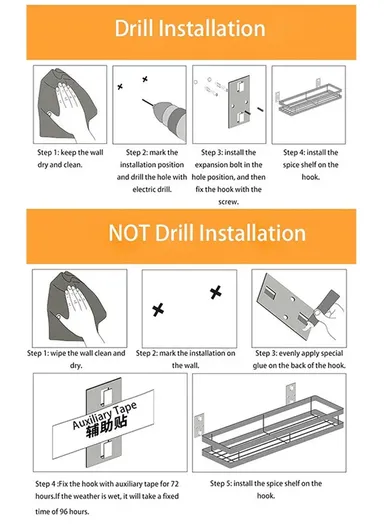 Drill Installation

Step 1: keep the wall dry and clean.

Step 2: mark the installation position and drill the hole with electric drill.

Step 3: install the expansion bolt in the hole position, and then fix the hook with the screw.

Step 4: install the spice shelf on the hook.

NOT Drill Installation

Step 1: wipe the wall clean and dry.

Step 2: mark the installation on the wall.

Step 3: evenly apply special glue on the back of the hook.

Auxiliary Tape
辅助贴

Step 4 :Fix the hook with auxiliary tape for 72 hours.If the weather is wet, it will take a fixed time of 96 hours.

Step 5: install the spice shelf on the hook.