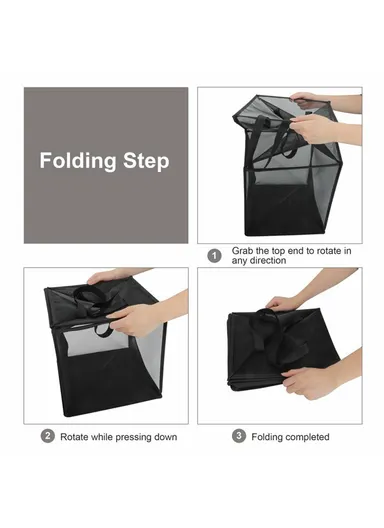 Folding Step

1 Grab the top end to rotate in any direction

2 Rotate while pressing down

3 Folding completed