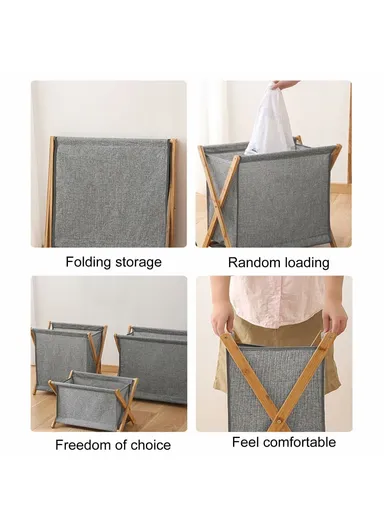 Folding storage

Random loading

Freedom of choice

Feel comfortable