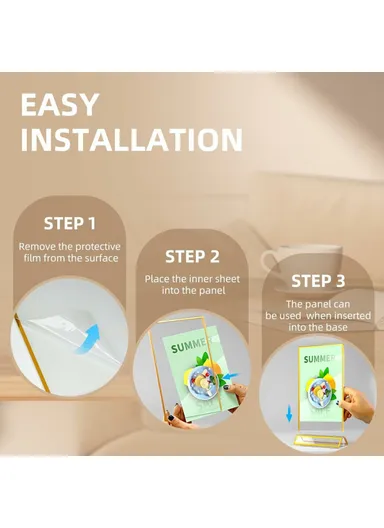 EASY INSTALLATION

STEP 1
Remove the protective film from the surface

STEP 2
Place the inner sheet into the panel

SUMMER

STEP 3
The panel can be used when inserted into the base

SUMMER