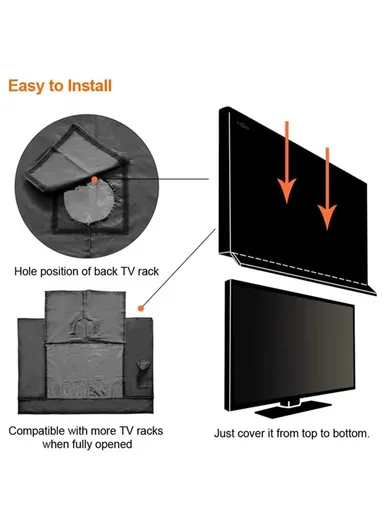 Easy to Install

Hole position of back TV rack

Compatible with more TV racks when fully opened

Just cover it from top to bottom.