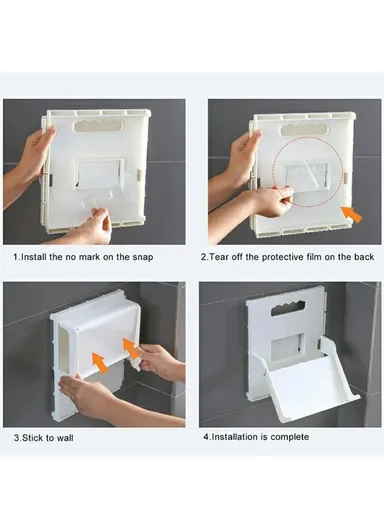 1.Install the no mark on the snap

2.Tear off the protective film on the back

3.Stick to wall

4.Installation is complete