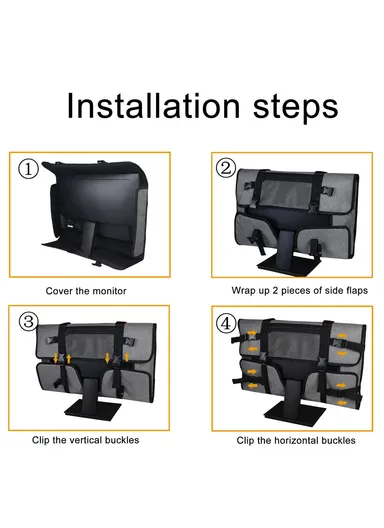 Installation steps

①

Cover the monitor

②

Wrap up 2 pieces of side flaps

③

Clip the vertical buckles

④

Clip the horizontal buckles