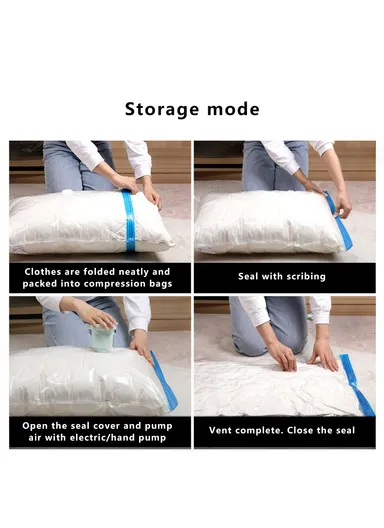 Storage mode

Clothes are folded neatly and packed into compression bags

Seal with scribing

Open the seal cover and pump air with electric/hand pump

Vent complete. Close the seal