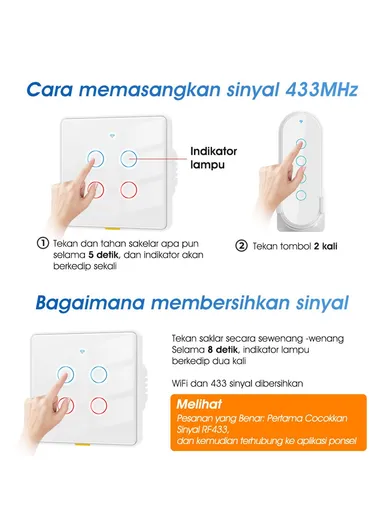 Cara memasangkan sinyal 433MHz

Indikator lampu

① Tekan dan tahan sakelar apa pun selama 5 detik, dan indikator akan berkedip sekali

② Tekan tombol 2 kali

Bagaimana membersihkan sinyal

Tekan saklar secara sewenang -wenang Selama 8 detik, indikator lampu berkedip dua kali

WiFi dan 433 sinyal dibersihkan

Melihat

Pesanan yang Benar: Pertama Cocokkan Sinyal RF433, dan kemudian terhubung ke aplikasi ponsel