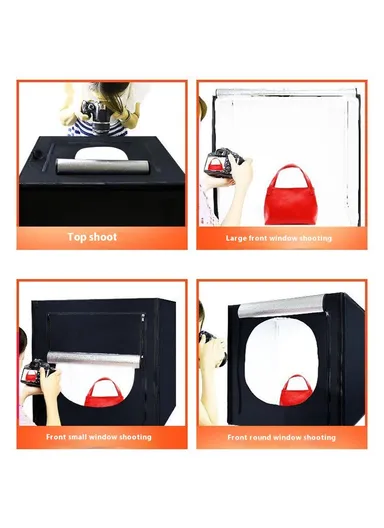 Top shoot

Large front window shooting

Front small window shooting

Front round window shooting