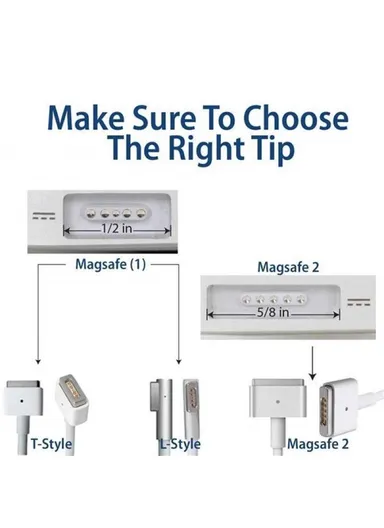 Make Sure To Choose The Right Tip

1/2 in

Magsafe (1)

Magsafe 2

5/8 in

T-Style

L-Style

Magsafe 2