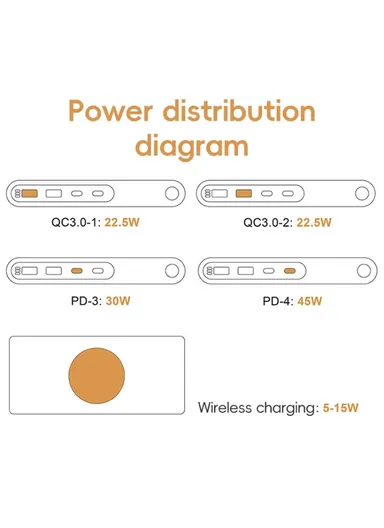 Power distribution diagram

QC3.0-1: 22.5W

QC3.0-2: 22.5W

PD-3: 30W

PD-4: 45W

Wireless charging: 5-15W