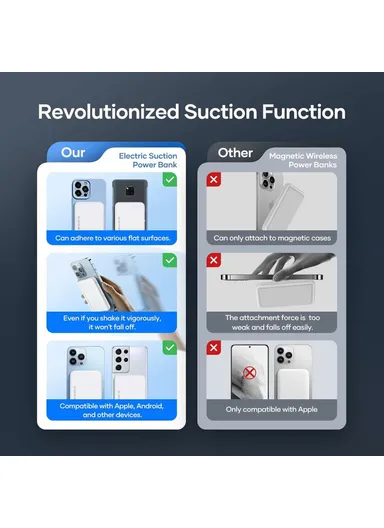 Revolutionized Suction Function

Our

Electric Suction Power Bank

Can adhere to various flat surfaces.

Even if you shake it vigorously, it won't fall off.

Compatible with Apple, Android, and other devices.

Other

Magnetic Wireless Power Banks

Can only attach to magnetic cases

The attachment force is too weak and falls off easily.

Only compatible with Apple