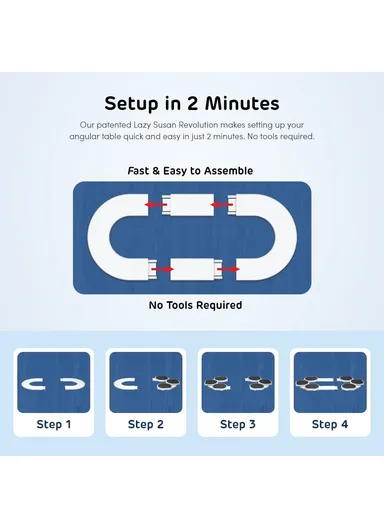 Setup in 2 Minutes

Our patented Lazy Susan Revolution makes setting up your angular table quick and easy in just 2 minutes. No tools required.

Fast & Easy to Assemble

No Tools Required

Step 1

Step 2

Step 3

Step 4