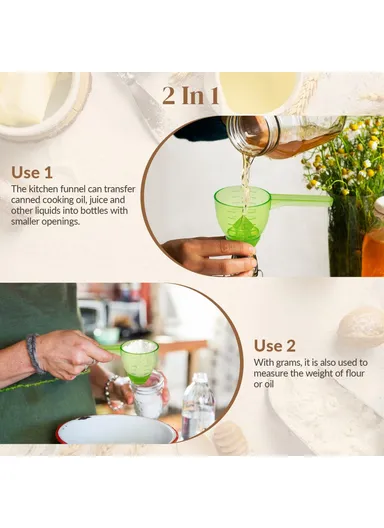 2 In 1

Use 1

The kitchen funnel can transfer canned cooking oil, juice and other liquids into bottles with smaller openings.

Use 2

With grams, it is also used to measure the weight of flour or oil