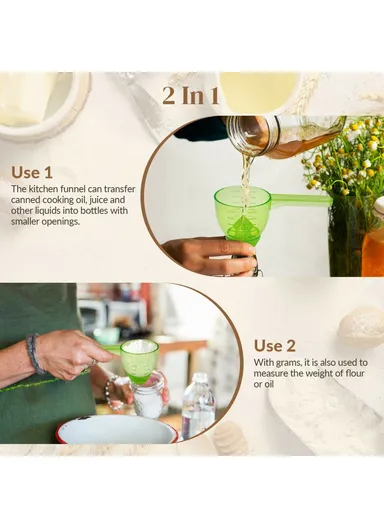 2 In 1

Use 1
The kitchen funnel can transfer canned cooking oil, juice and other liquids into bottles with smaller openings.

Use 2
With grams, it is also used to measure the weight of flour or oil