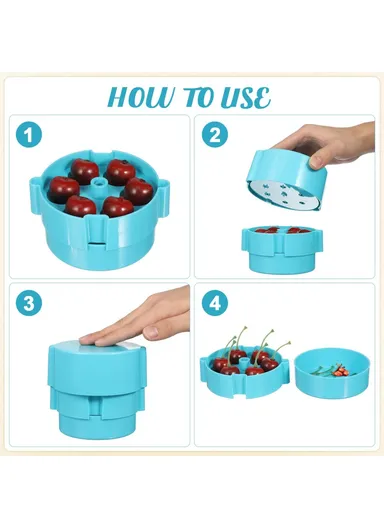 HOW TO USE

1

2

3

4