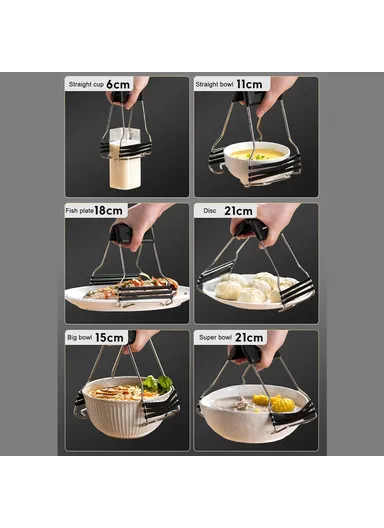 Straight cup 6cm

Straight bowl 11cm

Fish plate 18cm

Disc 21cm

Big bowl 15cm

Super bowl 21cm