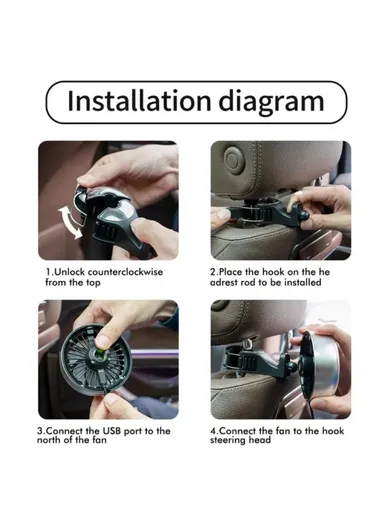 Installation diagram

1.Unlock counterclockwise from the top

2.Place the hook on the he adrest rod to be installed

3.Connect the USB port to the north of the fan

4.Connect the fan to the hook steering head