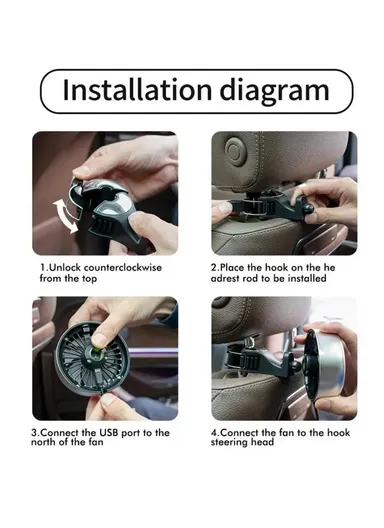 Installation diagram

1.Unlock counterclockwise from the top

2.Place the hook on the he adrest rod to be installed

3.Connect the USB port to the north of the fan

4.Connect the fan to the hook steering head