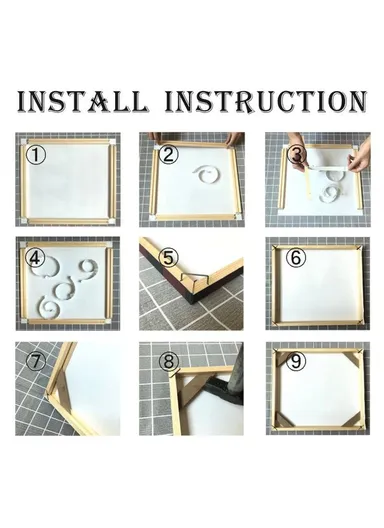 INSTALL INSTRUCTION

①

②

③

④

⑤

⑥

⑦

⑧

⑨