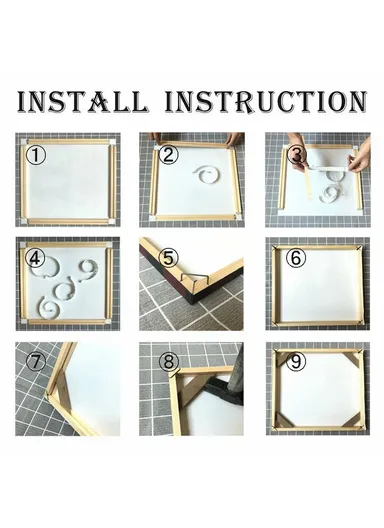 INSTALL INSTRUCTION

①

②

③

④

⑤

⑥

⑦

⑧

⑨