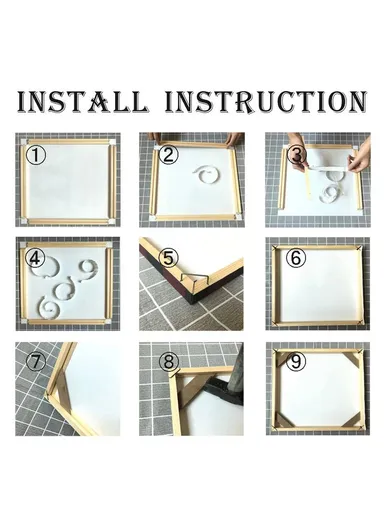 INSTALL INSTRUCTION

①

②

③

④

⑤

⑥

⑦

⑧

⑨