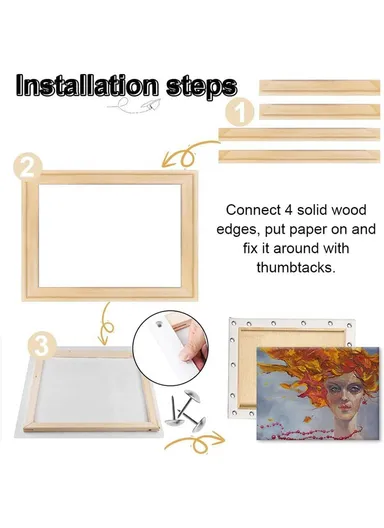 Installation steps

1

2

Connect 4 solid wood edges, put paper on and fix it around with thumbtacks.

3