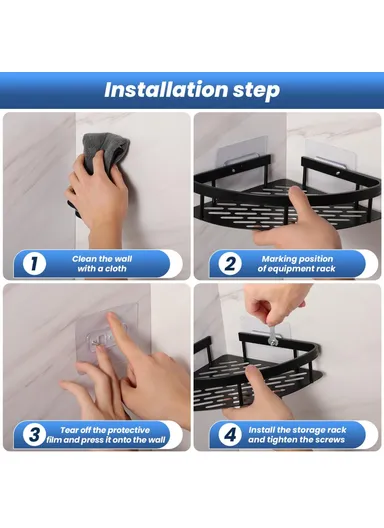 Installation step

1 Clean the wall with a cloth

2 Marking position of equipment rack

3 Tear off the protective film and press it onto the wall

4 Install the storage rack and tighten the screws