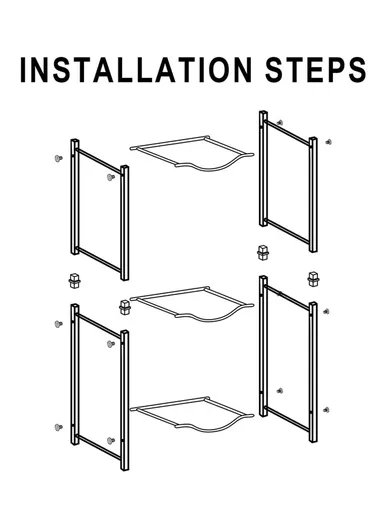 INSTALLATION STEPS