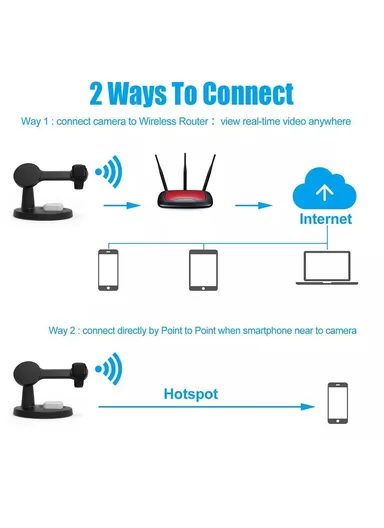 2 Ways To Connect

Way 1 : connect camera to Wireless Router： view real-time video anywhere

Internet

Way 2 : connect directly by Point to Point when smartphone near to camera

Hotspot