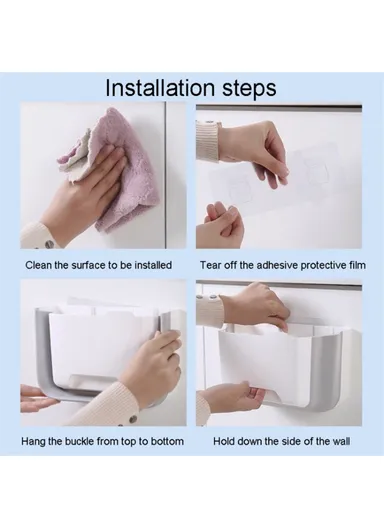 Installation steps

Clean the surface to be installed

Tear off the adhesive protective film

Hang the buckle from top to bottom

Hold down the side of the wall