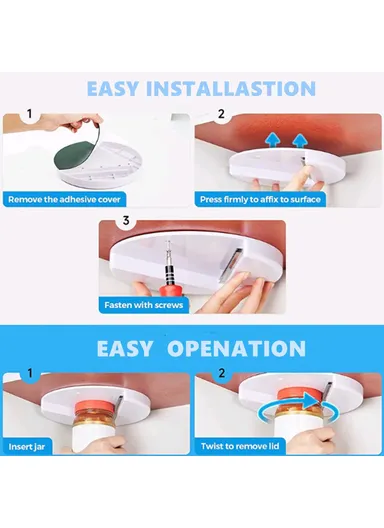 EASY INSTALLASTION

1
Remove the adhesive cover

2
Press firmly to affix to surface

3
Fasten with screws

EASY OPENATION

1
Insert jar

2
Twist to remove lid