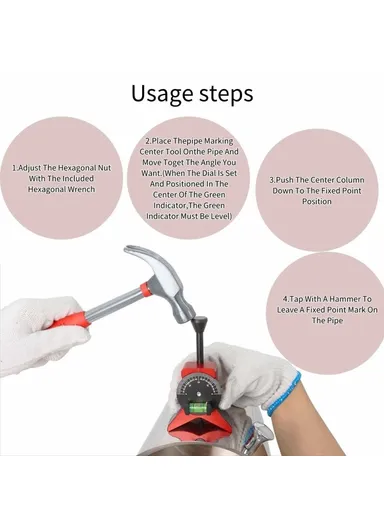 Usage steps

1.Adjust The Hexagonal Nut With The Included Hexagonal Wrench

2.Place Thepipe Marking Center Tool Onthe Pipe And Move Toget The Angle You Want.(When The Dial Is Set And Positioned In The Center Of The Green Indicator,The Green Indicator Must Be Level)

3.Push The Center Column Down To The Fixed Point Position

4.Tap With A Hammer To Leave A Fixed Point Mark On The Pipe