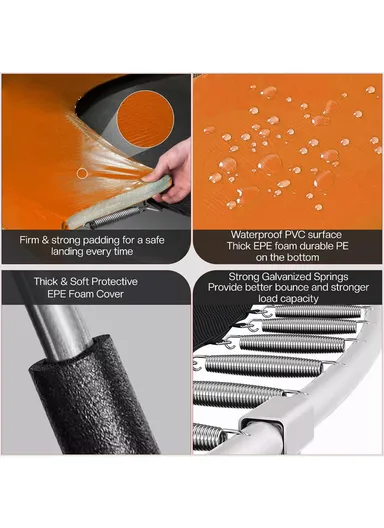 Firm & strong padding for a safe landing every time

Waterproof PVC surface
Thick EPE foam durable PE on the bottom

Thick & Soft Protective EPE Foam Cover

Strong Galvanized Springs
Provide better bounce and stronger load capacity