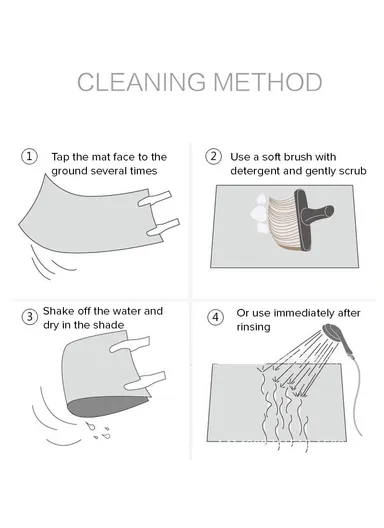 CLEANING METHOD

1 Tap the mat face to the ground several times

2 Use a soft brush with detergent and gently scrub

3 Shake off the water and dry in the shade

4 Or use immediately after rinsing