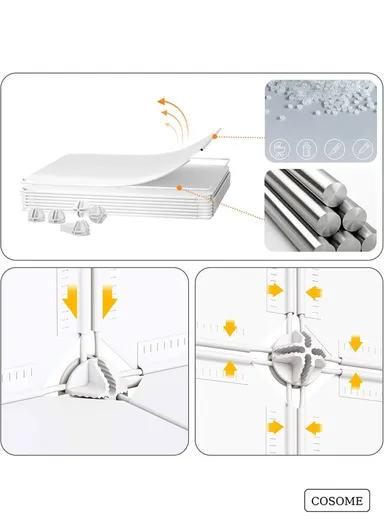 COSOME