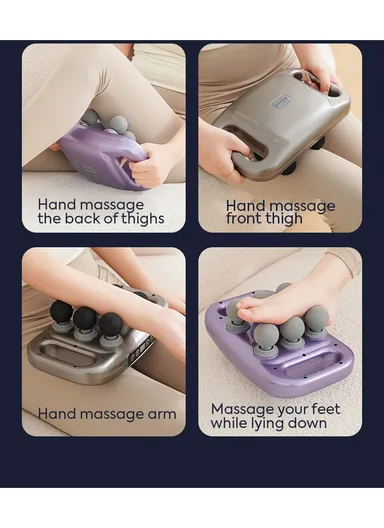 Hand massage the back of thighs

Hand massage front thigh

Hand massage arm

Massage your feet while lying down