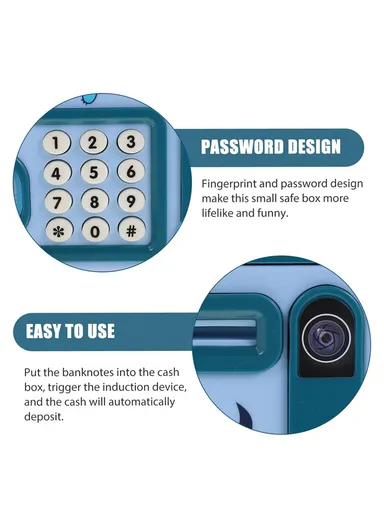 1 2 3
4 5 6
7 8 9
* 0 #

PASSWORD DESIGN

Fingerprint and password design make this small safe box more lifelike and funny.

EASY TO USE

Put the banknotes into the cash box, trigger the induction device, and the cash will automatically deposit.