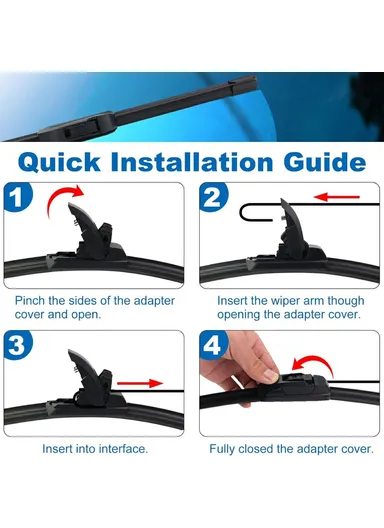 Quick Installation Guide

1

Pinch the sides of the adapter cover and open.

2

Insert the wiper arm though opening the adapter cover.

3

Insert into interface.

4

Fully closed the adapter cover.