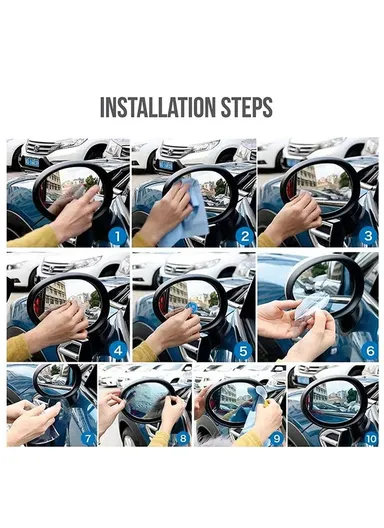 INSTALLATION STEPS

1

2

3

4

5

6

7

8

9

10