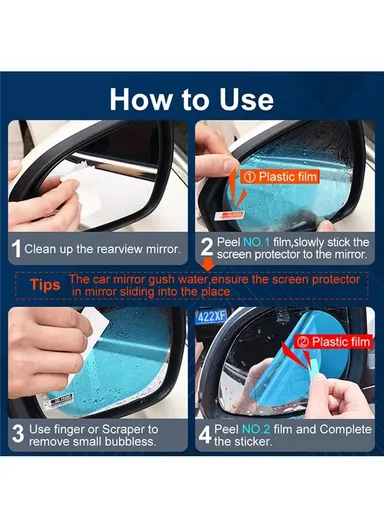 How to Use

① Plastic film

1 Clean up the rearview mirror.

2 Peel NO.1 film,slowly stick the screen protector to the mirror.

Tips The car mirror gush water,ensure the screen protector in mirror sliding into the place.

422XF

② Plastic film

3 Use finger or Scraper to remove small bubbless.

4 Peel NO.2 film and Complete the sticker.