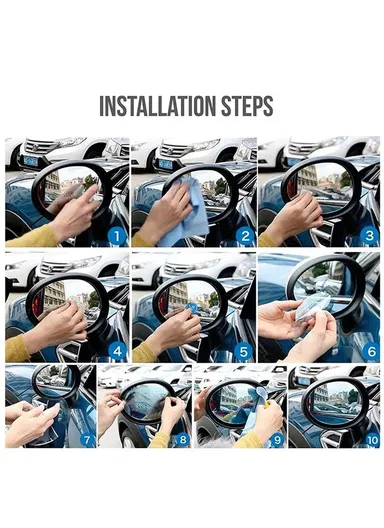 INSTALLATION STEPS

1

2

3

4

5

6

7

8

9

10