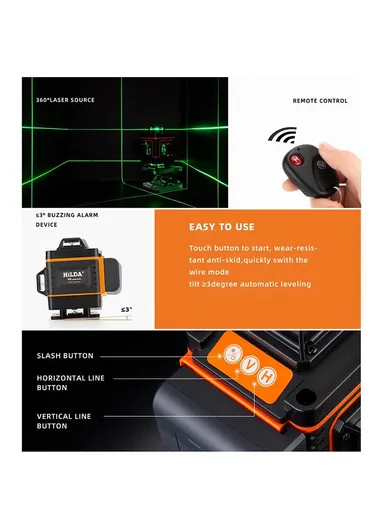 360°LASER SOURCE

REMOTE CONTROL

≤3° BUZZING ALARM DEVICE

HILDA

≤3°

EASY TO USE

Touch button to start, wear-resistant anti-skid,quickly swith the wire mode
tilt ≥3degree automatic leveling

SLASH BUTTON

HORIZONTAL LINE BUTTON

VERTICAL LINE BUTTON

V

H