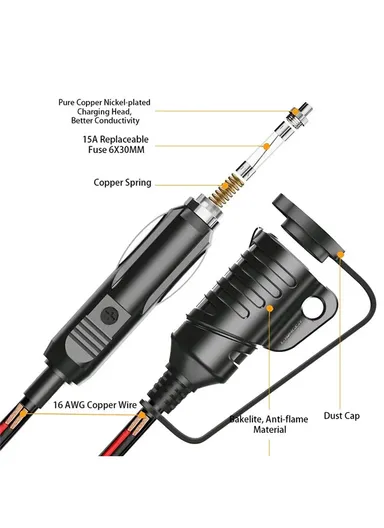 Pure Copper Nickel-plated Charging Head, Better Conductivity

15A Replaceable Fuse 6X30MM

Copper Spring

16 AWG Copper Wire

Bakelite, Anti-flame Material

Dust Cap