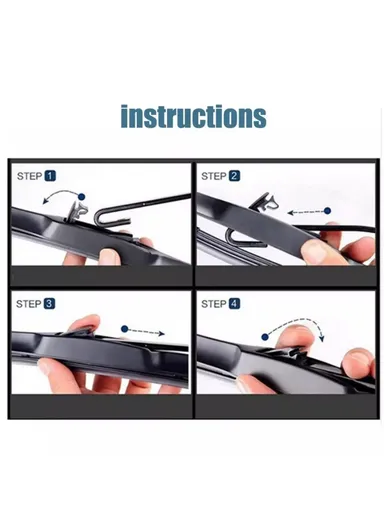 instructions

STEP 1

STEP 2

STEP 3

STEP 4