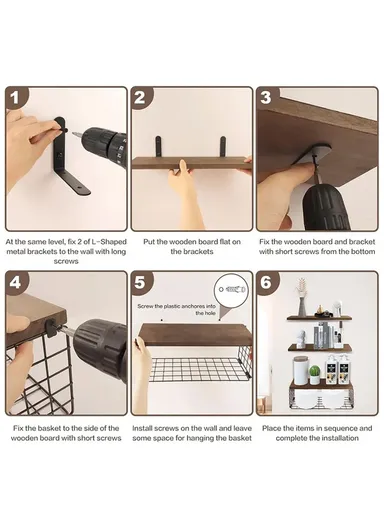 1

At the same level, fix 2 of L-Shaped metal brackets to the wall with long screws

2

Put the wooden board flat on the brackets

3

Fix the wooden board and bracket with short screws from the bottom

4

Fix the basket to the side of the wooden board with short screws

5

Screw the plastic anchores into the hole

Install screws on the wall and leave some space for hanging the basket

6

Place the items in sequence and complete the installation