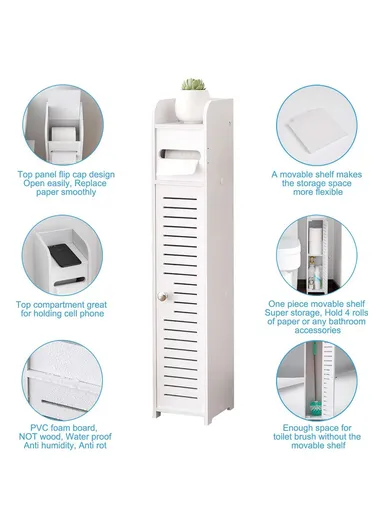 Top panel flip cap design
Open easily, Replace paper smoothly

Top compartment great for holding cell phone

PVC foam board, NOT wood, Water proof Anti humidity, Anti rot

A movable shelf makes the storage space more flexible

One piece movable shelf Super storage, Hold 4 rolls of paper or any bathroom accessories

Enough space for toilet brush without the movable shelf