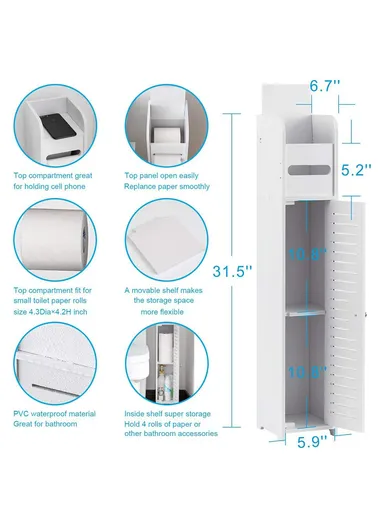 Top compartment great for holding cell phone

Top panel open easily Replance paper smoothly

Top compartment fit for small toilet paper rolls size 4.3Dia×4.2H inch

A movable shelf makes the storage space more flexible

PVC waterproof material Great for bathroom

Inside shelf super storage Hold 4 rolls of paper or other bathroom accessories

6.7''

5.2''

31.5''

10.8''

10.8''

5.9''