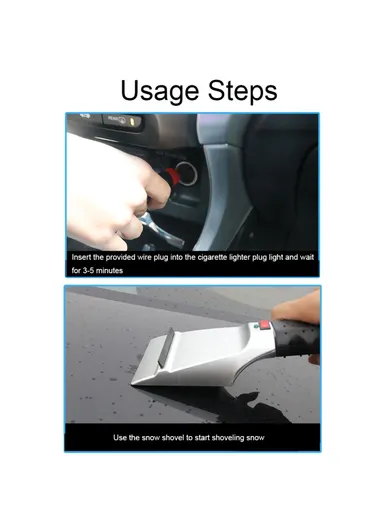 Usage Steps

Insert the provided wire plug into the cigarette lighter plug light and wait for 3-5 minutes

Use the snow shovel to start shoveling snow