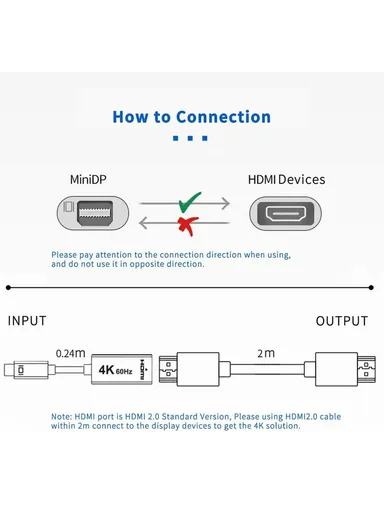 How to Connection

MiniDP

HDMI Devices

Please pay attention to the connection direction when using, and do not use it in opposite direction.

INPUT

OUTPUT

0.24m

4K 60Hz

HDMI

2m

Note: HDMI port is HDMI 2.0 Standard Version, Please using HDMI2.0 cable within 2m connect to the display devices to get the 4K solution.